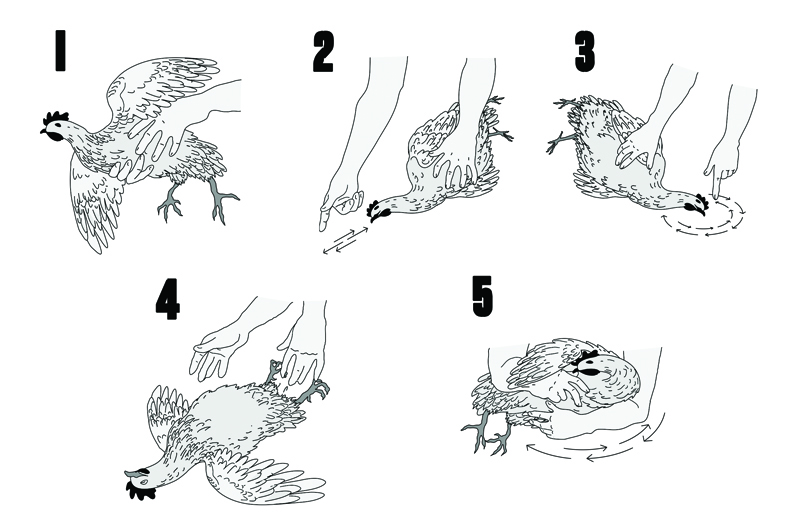 1

2

3

4

5