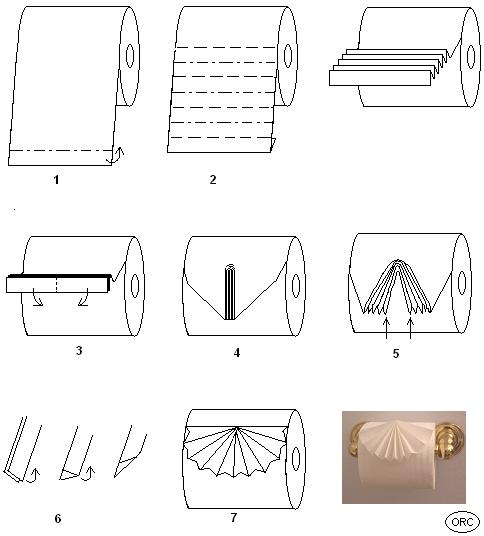 1

2

3

4

5

6

7

ORC